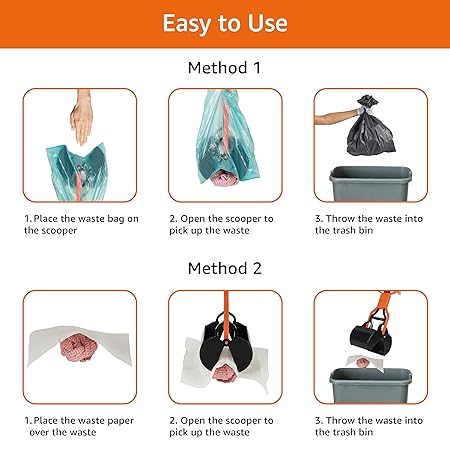 Easy to Use

Method 1

1. Place the waste bag on the scooper

2. Open the scooper to pick up the waste

3. Throw the waste into the trash bin

Method 2

1. Place the waste paper over the waste

2. Open the scooper to pick up the waste

3. Throw the waste into the trash bin