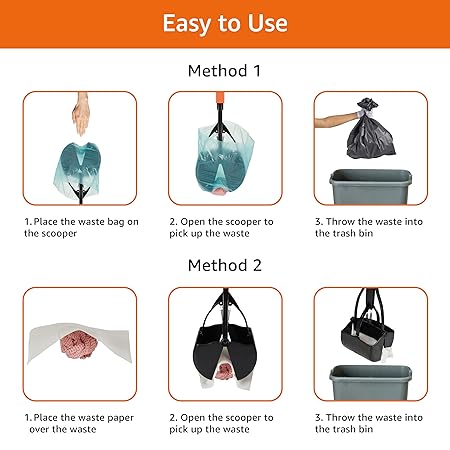 Easy to Use

Method 1

1. Place the waste bag on the scooper

2. Open the scooper to pick up the waste

3. Throw the waste into the trash bin

Method 2

1. Place the waste paper over the waste

2. Open the scooper to pick up the waste

3. Throw the waste into the trash bin