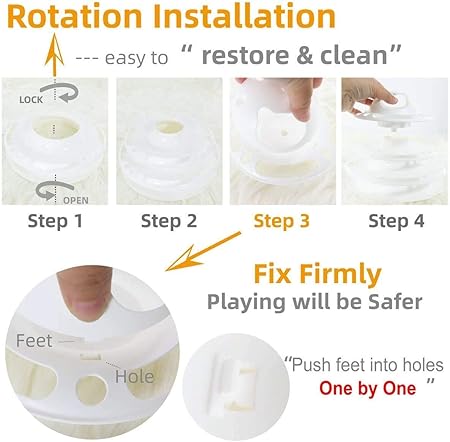 Rotation Installation

--- easy to " restore & clean"

LOCK

OPEN

Step 1

Step 2

Step 3

Step 4

Fix Firmly

Playing will be Safer

Feet

Hole

"Push feet into holes One by One "